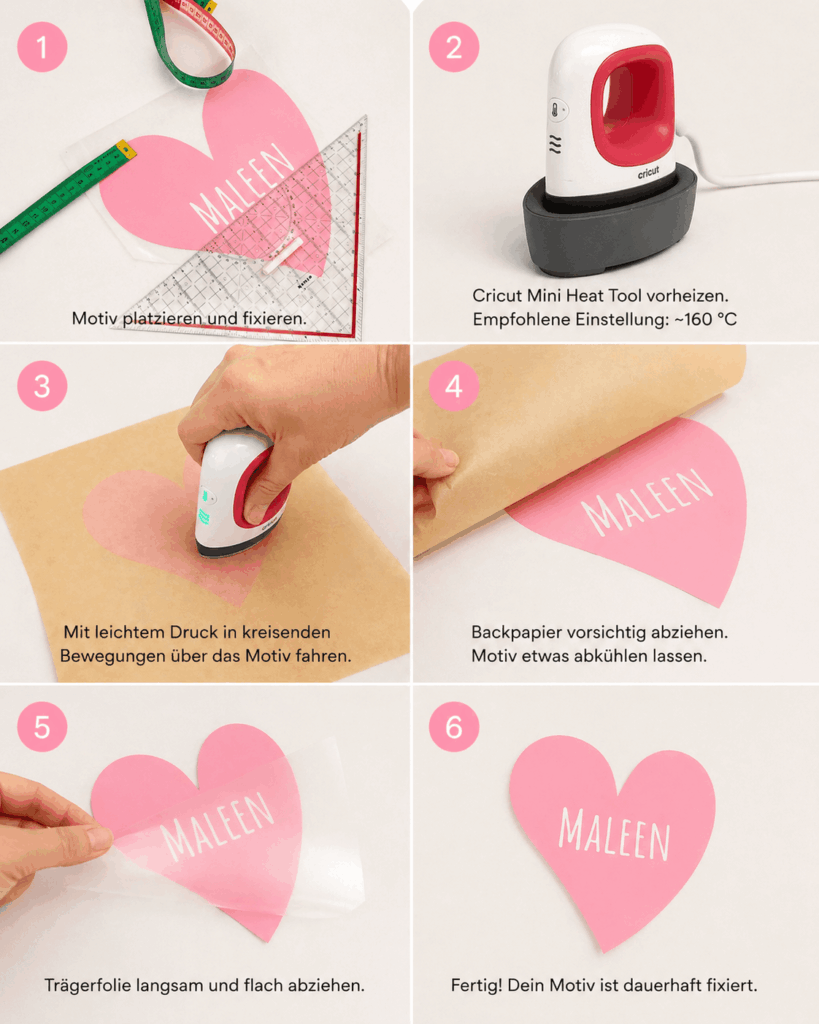 1

MALEEN

Motiv platzieren und fixieren.

2

cricut

Cricut Mini Heat Tool vorheizen.
Empfohlene Einstellung: ~160 °C

3

Mit leichtem Druck in kreisenden Bewegungen über das Motiv fahren.

4

MALEEN

Backpapier vorsichtig abziehen.
Motiv etwas abkühlen lassen.

5

MALEEN

Trägerfolie langsam und flach abziehen.

6

MALEEN

Fertig! Dein Motiv ist dauerhaft fixiert.